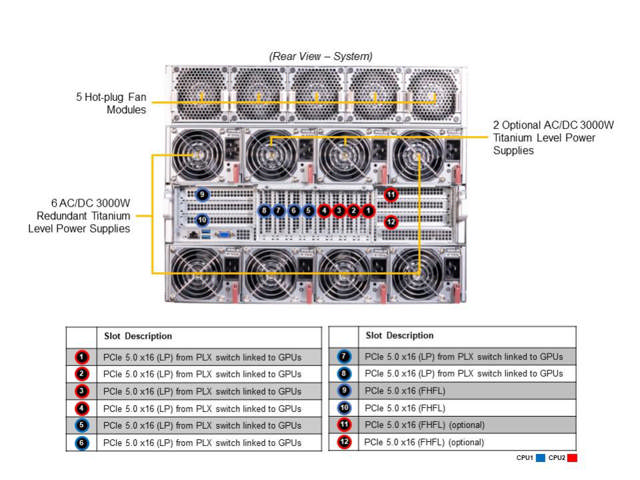 (Rear View – System)

5 Hot-plug Fan Modules

2 Optional AC/DC 3000W Titanium Level Power Supplies

6 AC/DC 3000W Redundant Titanium Level Power Supplies

9

10

8 7 6 5 4 3 2 1

11

12

| | Slot Description |
|---|---|
| 1 | PCIe 5.0 x16 (LP) from PLX switch linked to GPUs |
| 2 | PCIe 5.0 x16 (LP) from PLX switch linked to GPUs |
| 3 | PCIe 5.0 x16 (LP) from PLX switch linked to GPUs |
| 4 | PCIe 5.0 x16 (LP) from PLX switch linked to GPUs |
| 5 | PCIe 5.0 x16 (LP) from PLX switch linked to GPUs |
| 6 | PCIe 5.0 x16 (LP) from PLX switch linked to GPUs |

| | Slot Description |
|---|---|
| 7 | PCIe 5.0 x16 (LP) from PLX switch linked to GPUs |
| 8 | PCIe 5.0 x16 (LP) from PLX switch linked to GPUs |
| 9 | PCIe 5.0 x16 (FHFL) |
| 10 | PCIe 5.0 x16 (FHFL) |
| 11 | PCIe 5.0 x16 (FHFL) (optional) |
| 12 | PCIe 5.0 x16 (FHFL) (optional) |

CPU1 CPU2