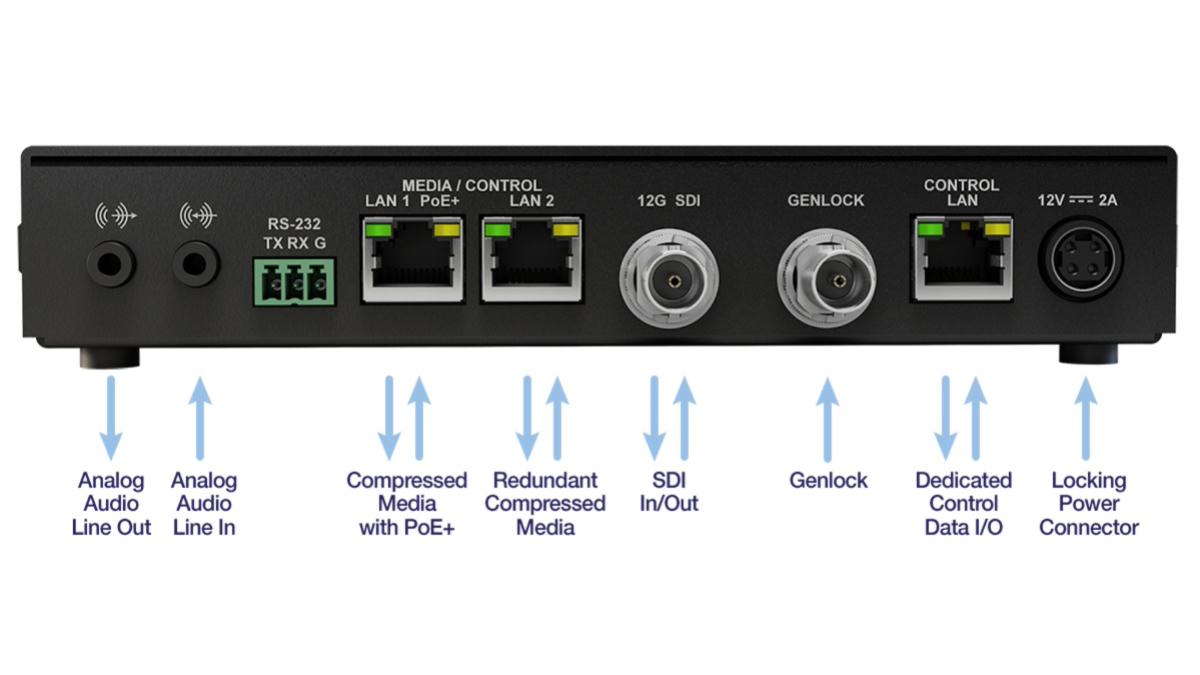 RS-232
TX RX G

MEDIA / CONTROL
LAN 1 PoE+
LAN 2

12G SDI

GENLOCK

CONTROL
LAN

12V ⎓ 2A

Analog Audio Line Out

Analog Audio Line In

Compressed Media with PoE+

Redundant Compressed Media

SDI In/Out

Genlock

Dedicated Control Data I/O

Locking Power Connector