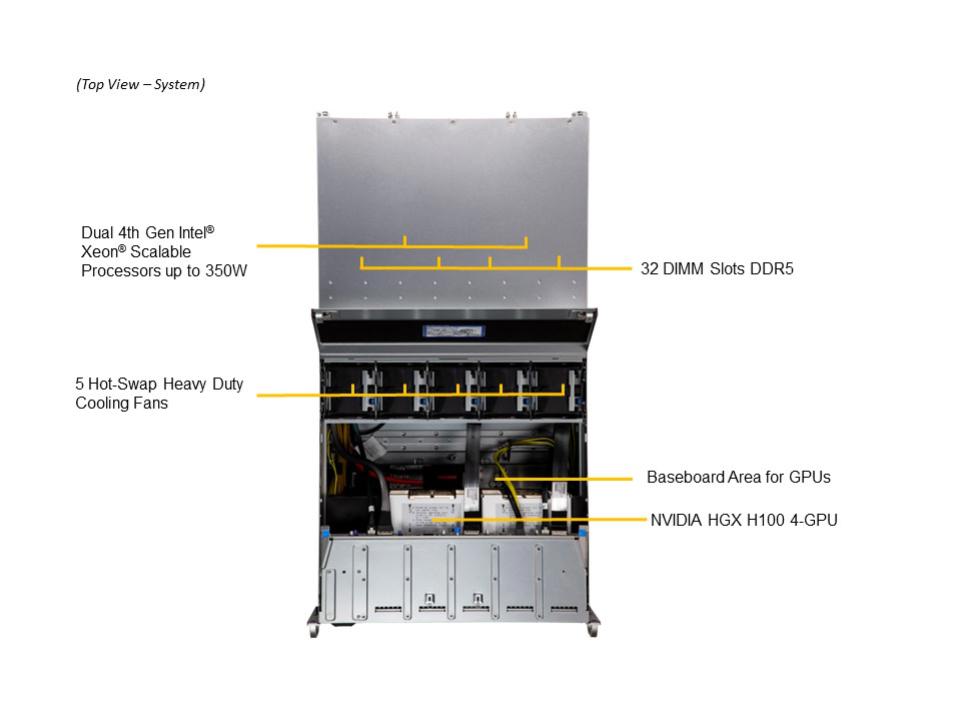 (Top View – System)

Dual 4th Gen Intel® Xeon® Scalable Processors up to 350W

32 DIMM Slots DDR5

5 Hot-Swap Heavy Duty Cooling Fans

Baseboard Area for GPUs

NVIDIA HGX H100 4-GPU