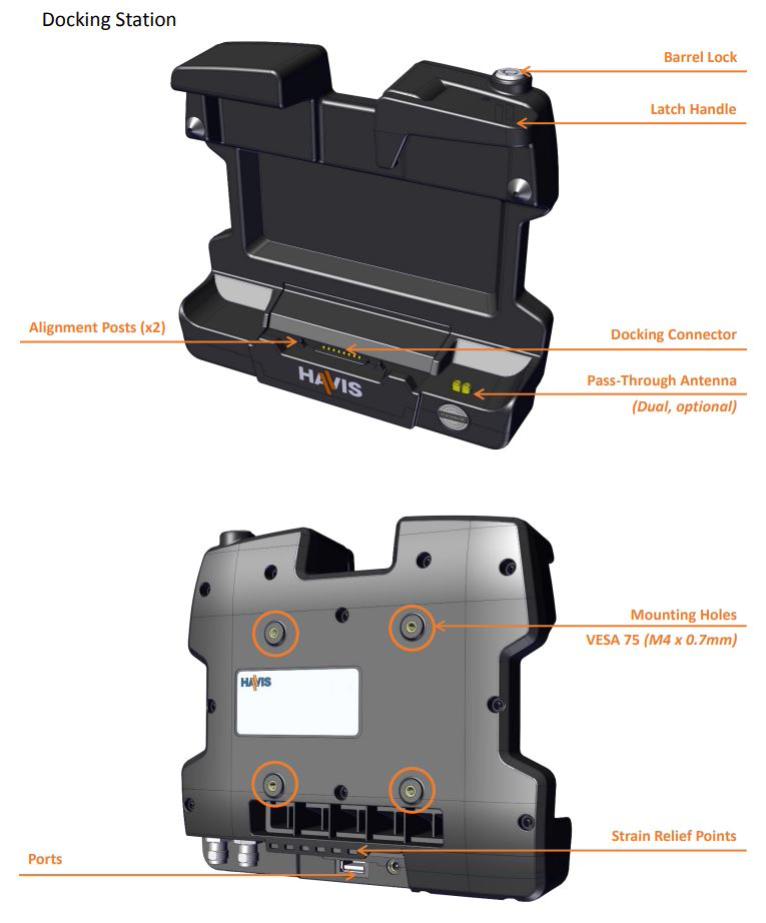 Docking Station

Barrel Lock

Latch Handle

Alignment Posts (x2)

Docking Connector

HAVIS

Pass-Through Antenna
(Dual, optional)

Mounting Holes
VESA 75 (M4 x 0.7mm)

HAVIS

Strain Relief Points

Ports